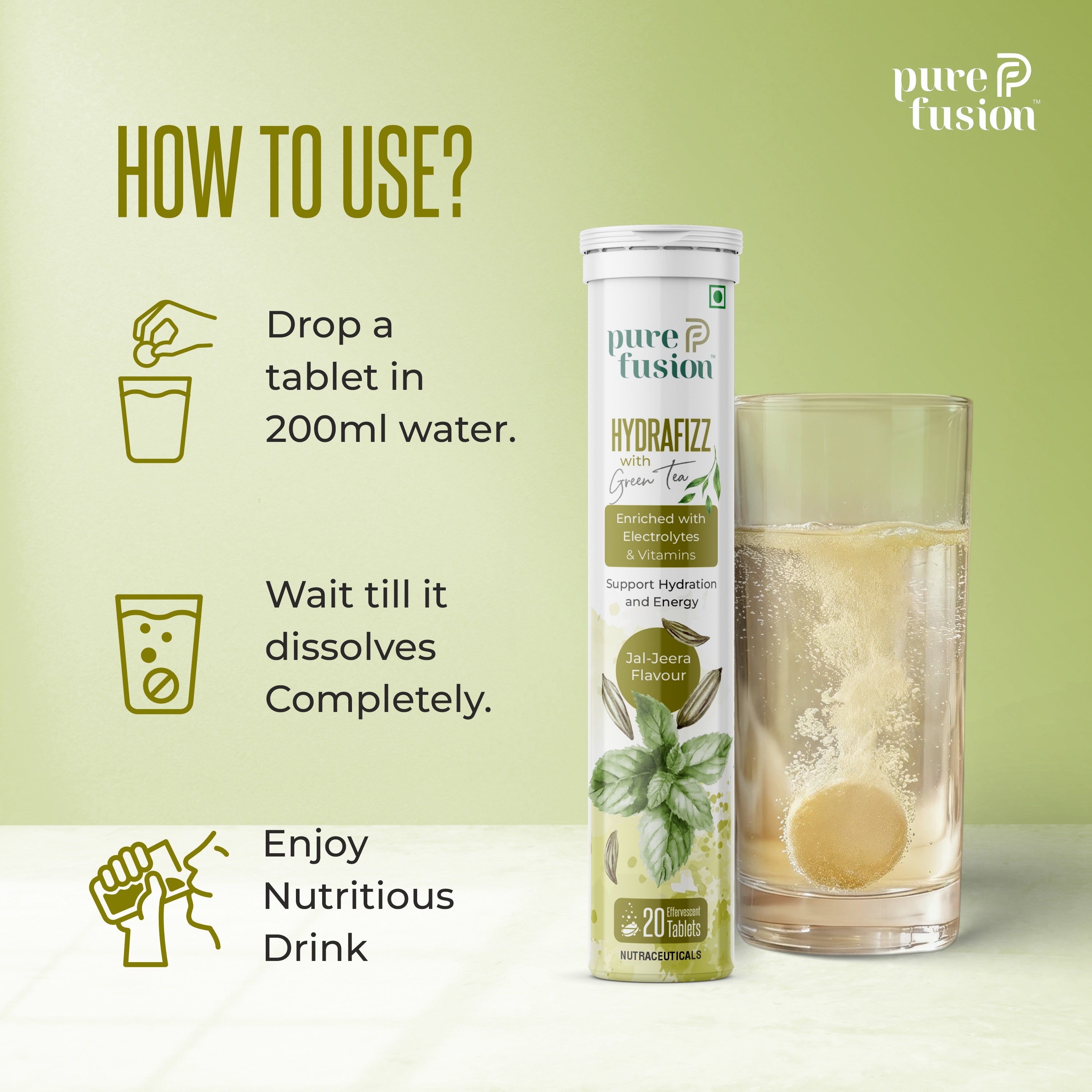 pure fusion™

HOW TO USE?

Drop a tablet in 200ml water.

Wait till it dissolves Completely.

Enjoy Nutritious Drink

pure fusion™

HYDRAFIZZ with Green Tea

Enriched with Electrolytes & Vitamins

Support Hydration and Energy

Jal-Jeera Flavour

20 Effervescent Tablets

NUTRACEUTICALS